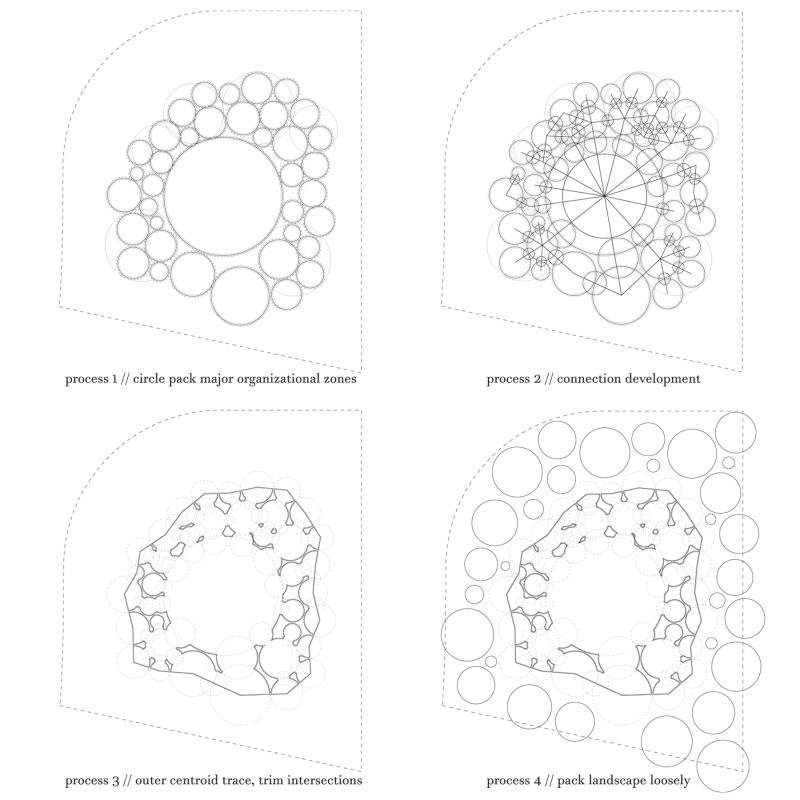 process 1 // circle pack major organizational zones

process 2 // connection development

process 3 // outer centroid trace, trim intersections

process 4 // pack landscape loosely